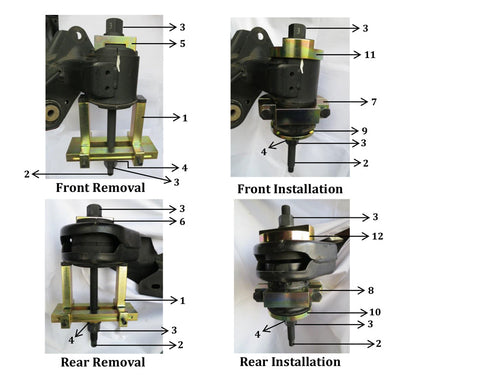 3
5
1
4
2
3
Front Removal

3
11
7
9
3
4
2
Front Installation

3
6
1
3
4
2
Rear Removal

3
12
8
10
3
4
2
Rear Installation