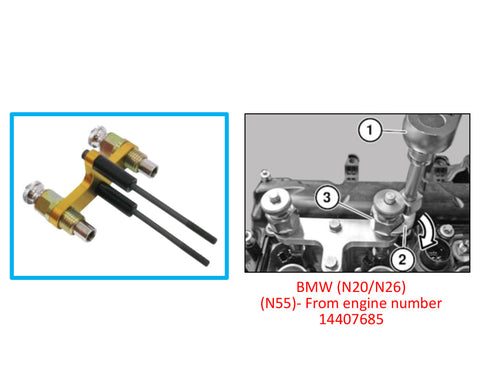 1
3
2

BMW (N20/N26)
(N55)- From engine number
14407685