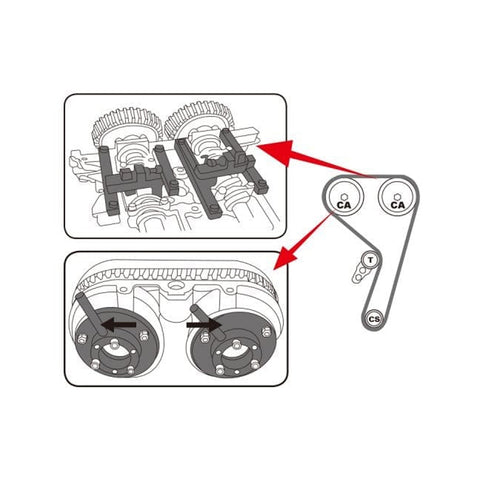 CA
CA
T
CS