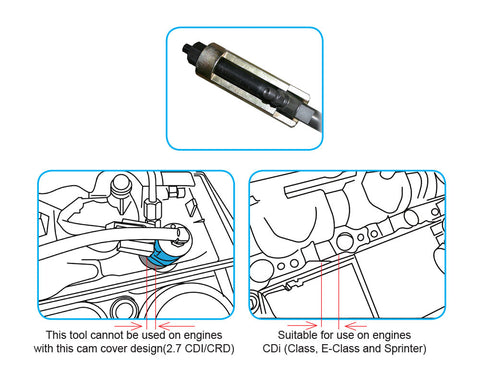 This tool cannot be used on engines with this cam cover design(2.7 CDI/CRD)

Suitable for use on engines CDi (Class, E-Class and Sprinter)