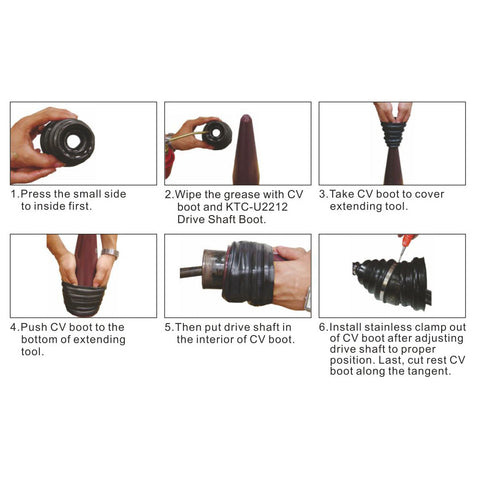 1.Press the small side to inside first.

2.Wipe the grease with CV boot and KTC-U2212 Drive Shaft Boot.

3.Take CV boot to cover extending tool.

4.Push CV boot to the bottom of extending tool.

5.Then put drive shaft in the interior of CV boot.

6.Install stainless clamp out of CV boot after adjusting drive shaft to proper position. Last, cut rest CV boot along the tangent.