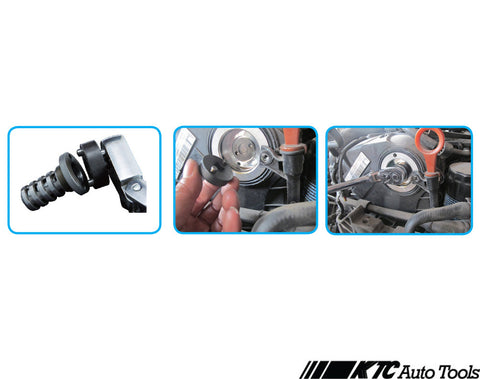 KTC Auto Tools