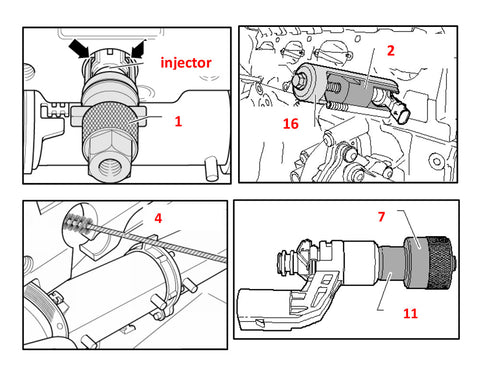 injector

1

2

16

4

7

11