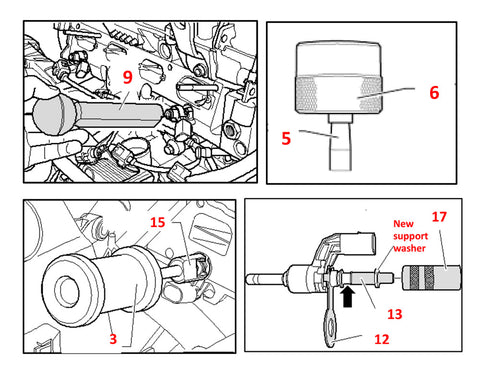 9

6

5

15

3

New support washer

17

13

12