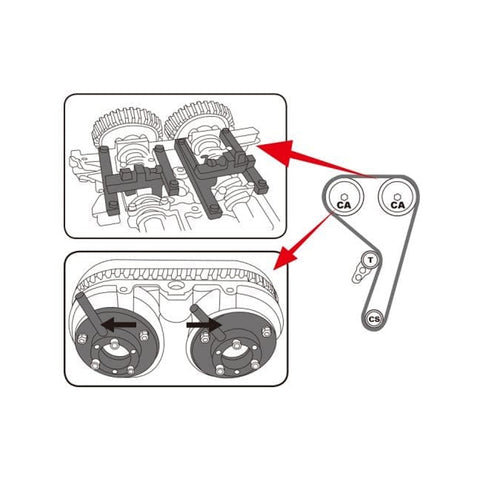 CA
CA
T
CS